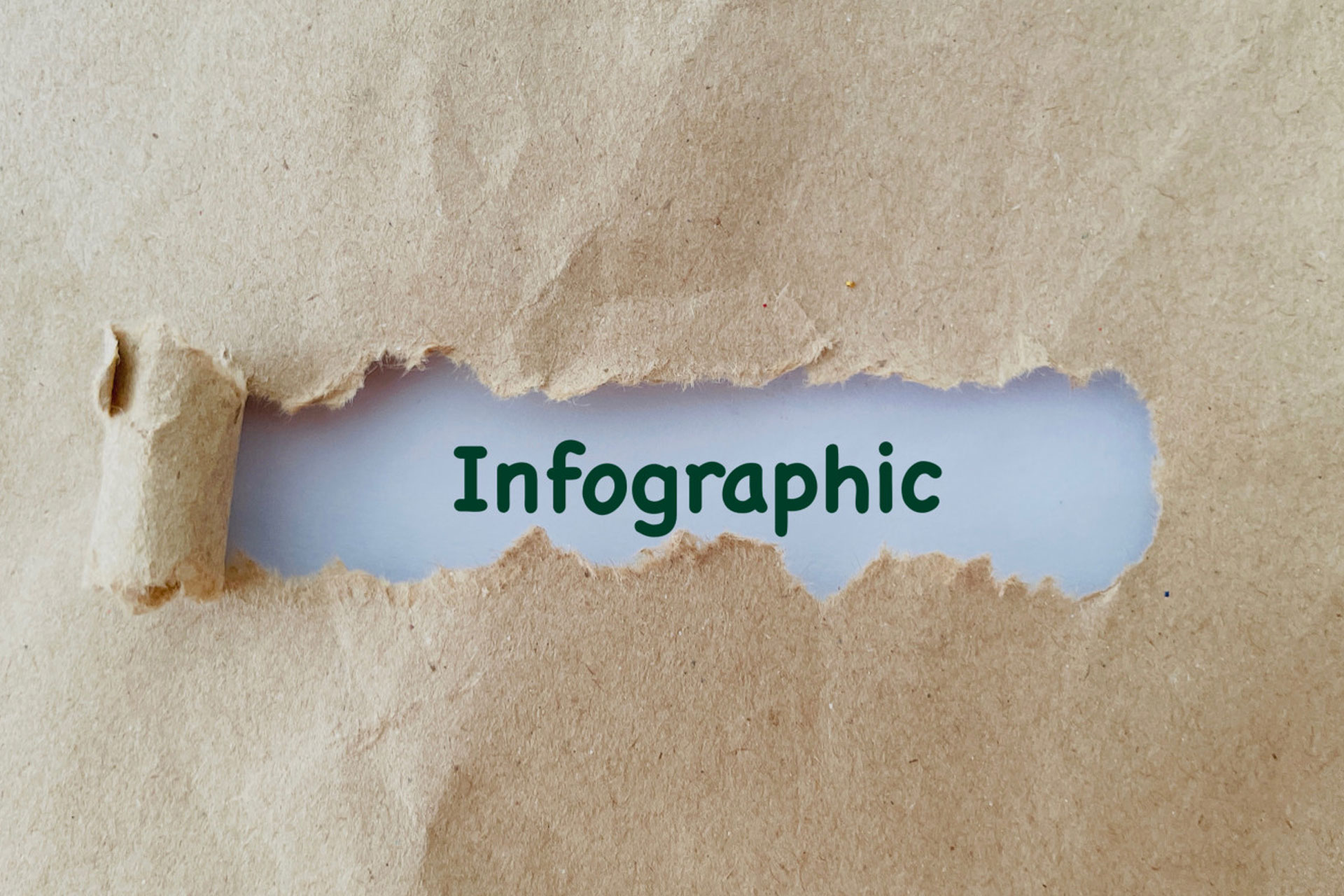 Infographic